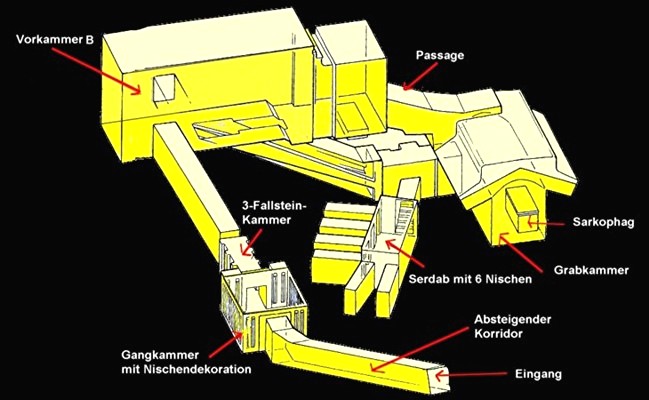 Vorkammer B

Passage

3-Fallstein-Kammer

Sarkophag

Grabkammer

Serdab mit 6 Nischen

Absteigender Korridor

Gangkammer mit Nischendekoration

Eingang